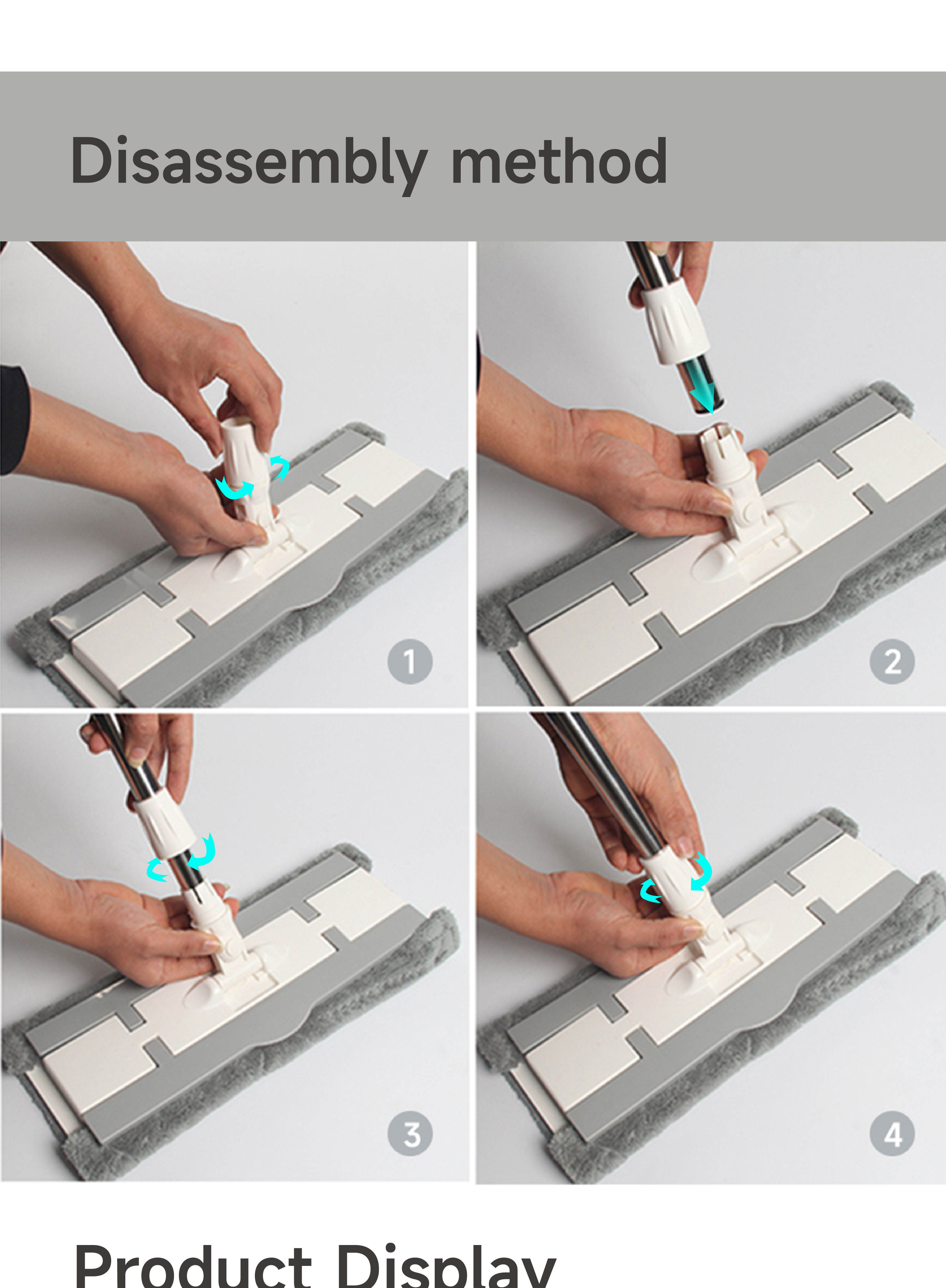 Disassembly method

1

2

3

4

Product Display